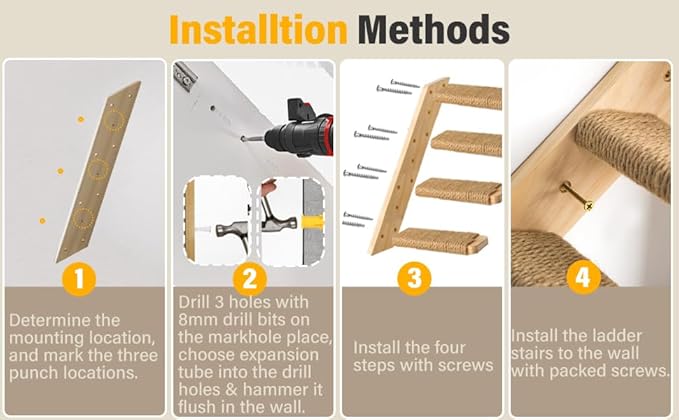 Installtion Methods

1

Determine the mounting location, and mark the three punch locations.

2

Drill 3 holes with 8mm drill bits on the markhole place, choose expansion tube into the drill holes & hammer it flush in the wall.

3

Install the four steps with screws

4

Install the ladder stairs to the wall with packed screws.