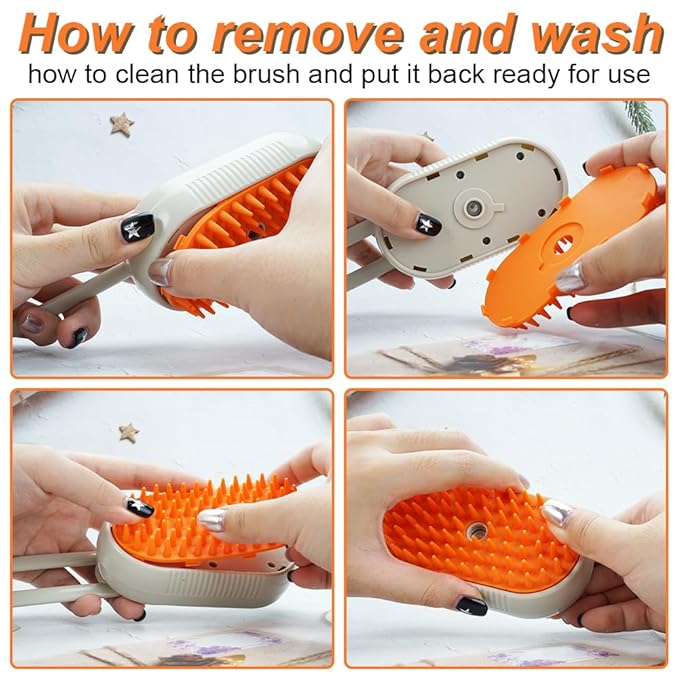 How to remove and wash
how to clean the brush and put it back ready for use