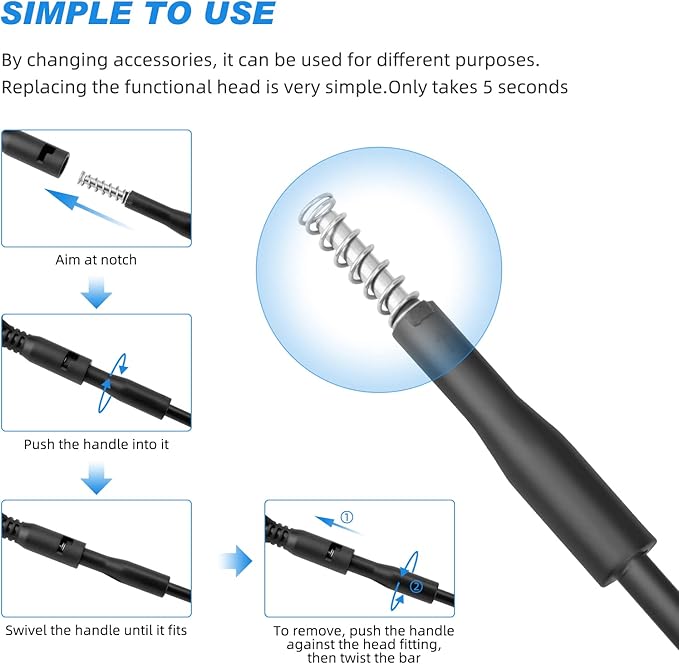 SIMPLE TO USE

By changing accessories, it can be used for different purposes. Replacing the functional head is very simple.Only takes 5 seconds

Aim at notch

Push the handle into it

Swivel the handle until it fits

①

②

To remove, push the handle against the head fitting, then twist the bar