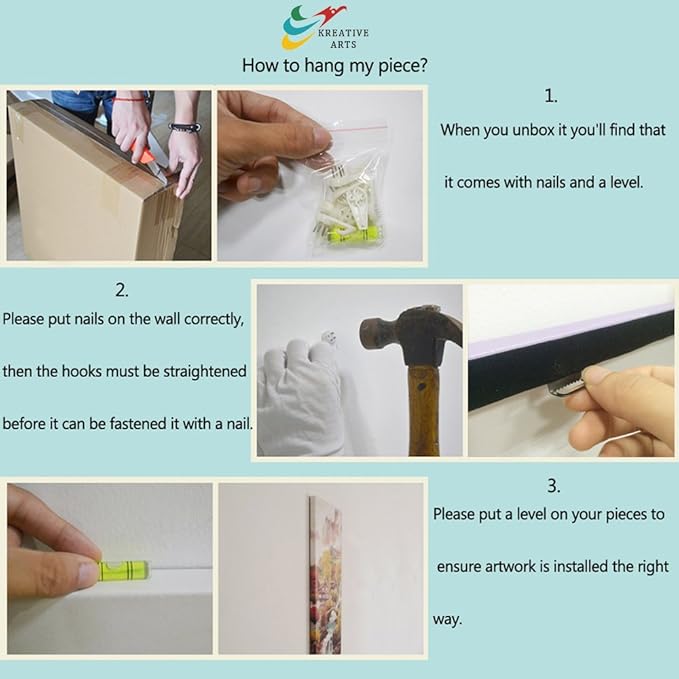 KREATIVE ARTS

How to hang my piece?

1.
When you unbox it you'll find that it comes with nails and a level.

2.
Please put nails on the wall correctly, then the hooks must be straightened before it can be fastened it with a nail.

3.
Please put a level on your pieces to ensure artwork is installed the right way.