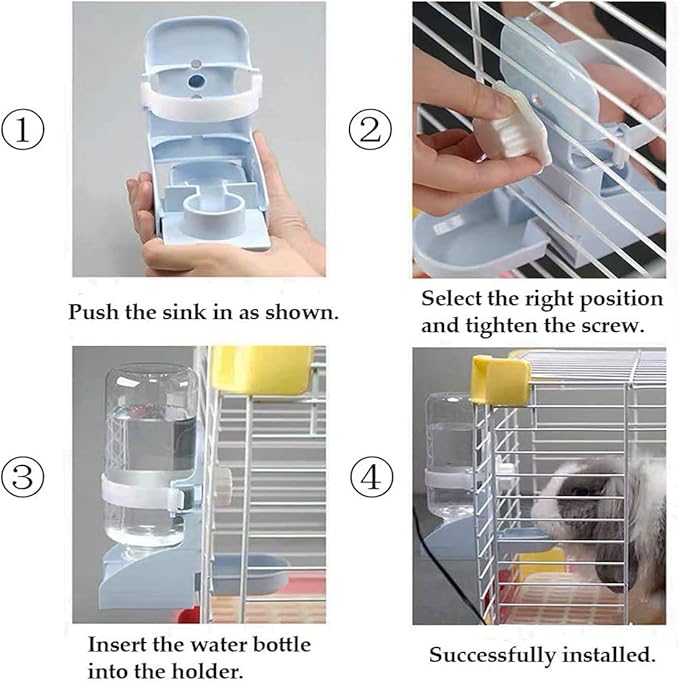 ①

Push the sink in as shown.

②

Select the right position and tighten the screw.

③

Insert the water bottle into the holder.

④

Successfully installed.