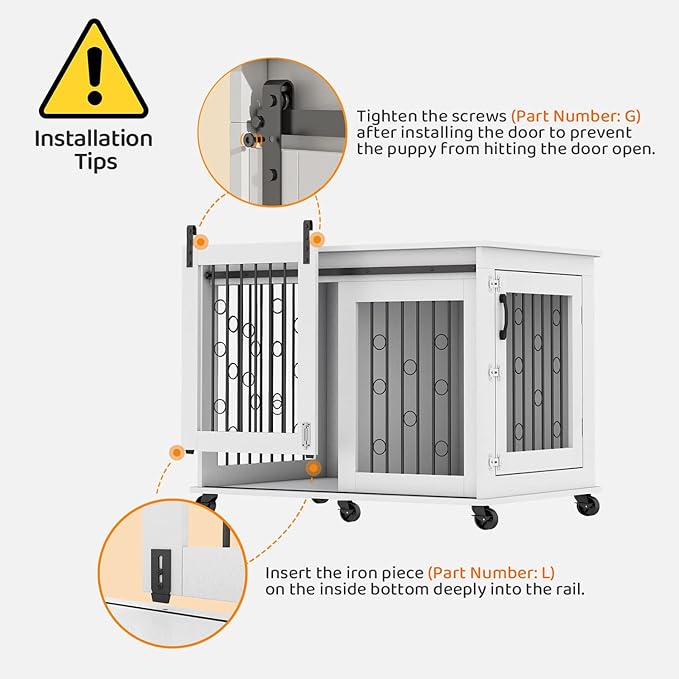 Installation Tips

Tighten the screws (Part Number: G) after installing the door to prevent the puppy from hitting the door open.

Insert the iron piece (Part Number: L) on the inside bottom deeply into the rail.