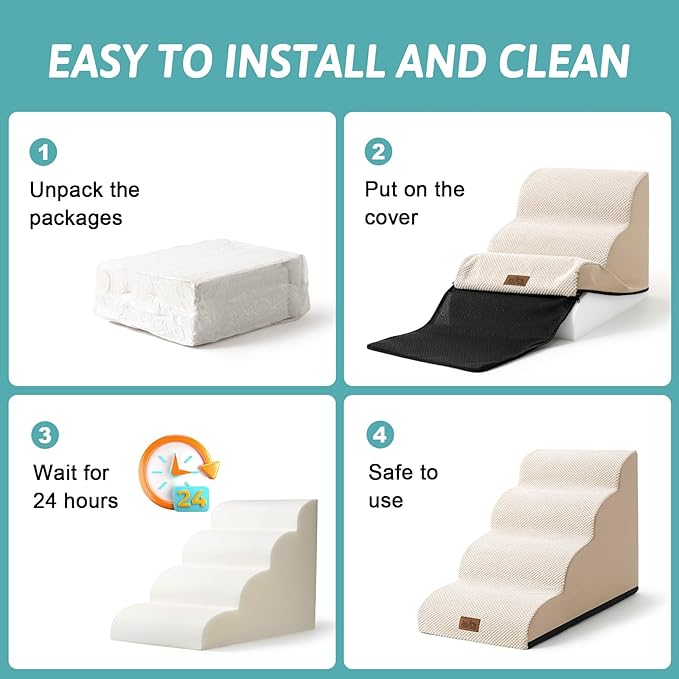 EASY TO INSTALL AND CLEAN

1
Unpack the packages

2
Put on the cover

3
Wait for 24 hours

24

4
Safe to use