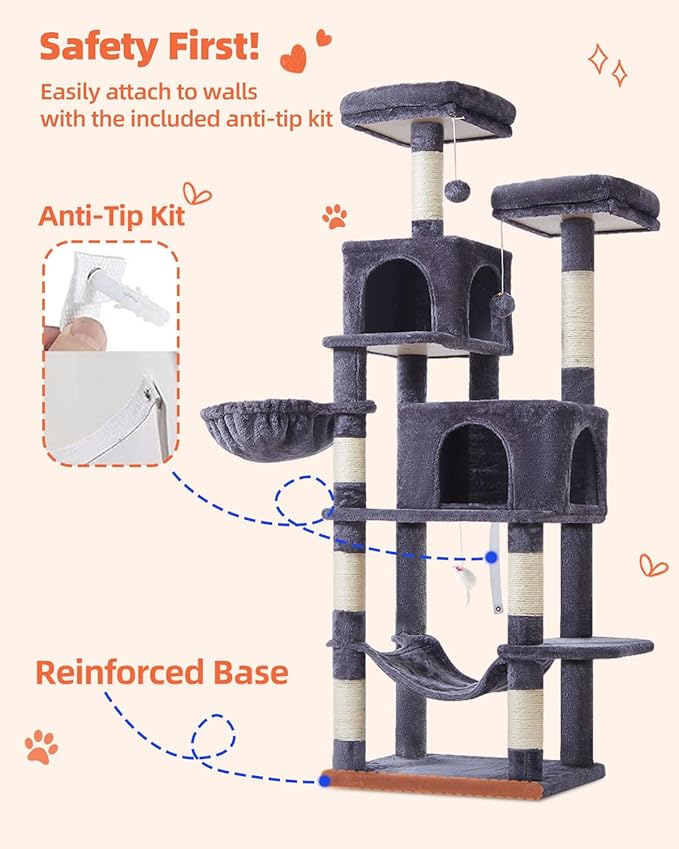 Safety First!
Easily attach to walls with the included anti-tip kit

Anti-Tip Kit

Reinforced Base