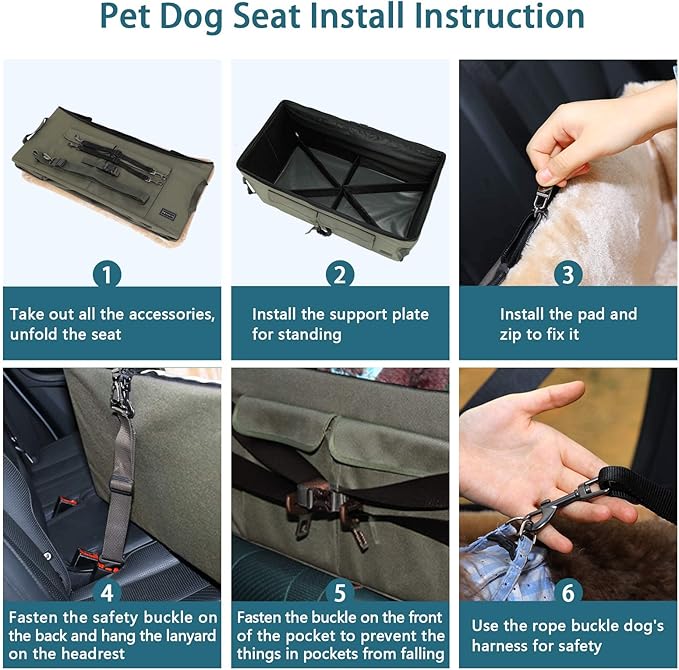 Pet Dog Seat Install Instruction

1
Take out all the accessories, unfold the seat

2
Install the support plate for standing

3
Install the pad and zip to fix it

4
Fasten the safety buckle on the back and hang the lanyard on the headrest

5
Fasten the buckle on the front of the pocket to prevent the things in pockets from falling

6
Use the rope buckle dog's harness for safety