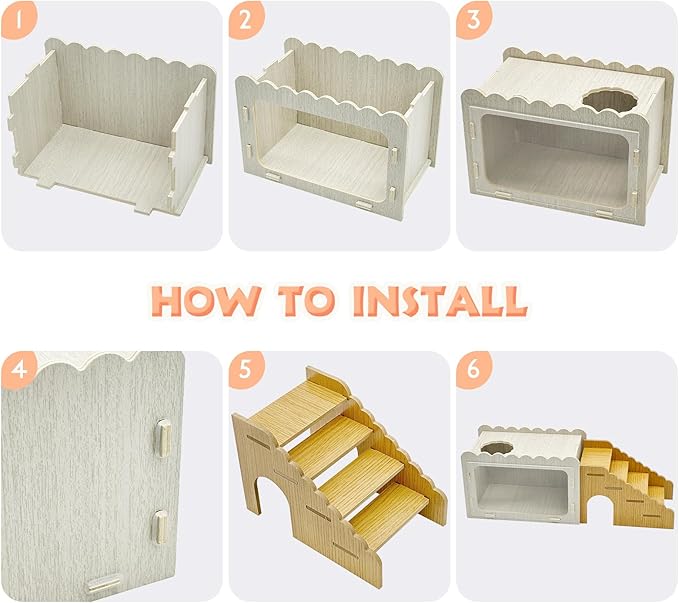 1

2

3

HOW TO INSTALL

4

5

6