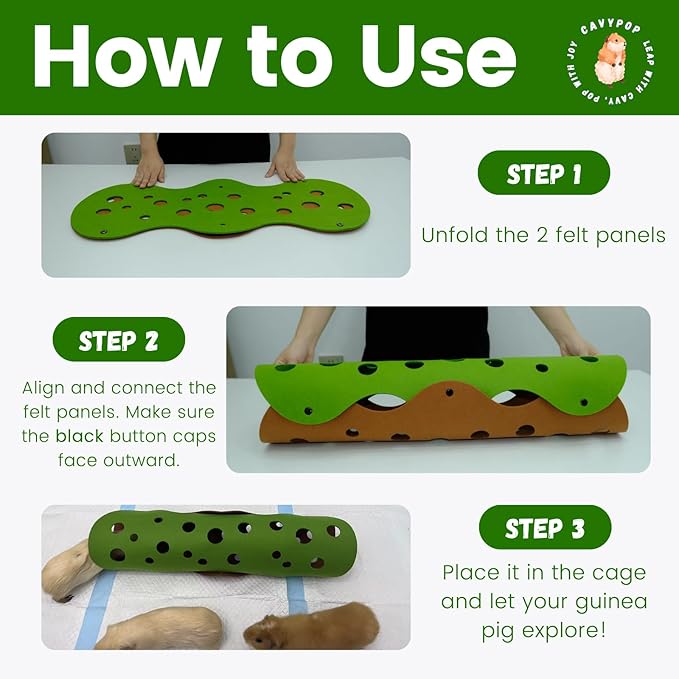 How to Use

CAVYPOP LEAP WITH CAVY, POP WITH JOY

STEP 1

Unfold the 2 felt panels

STEP 2

Align and connect the felt panels. Make sure the black button caps face outward.

STEP 3

Place it in the cage and let your guinea pig explore!