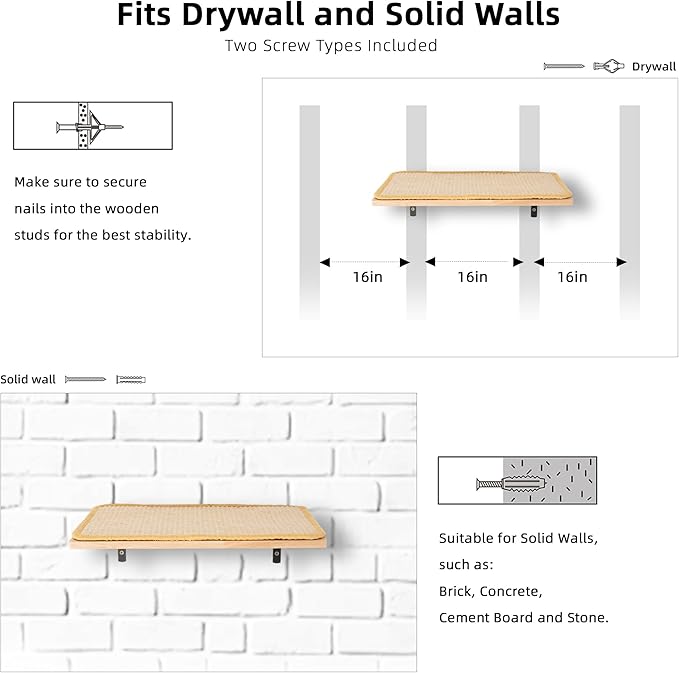 Fits Drywall and Solid Walls

Two Screw Types Included

Drywall

Make sure to secure nails into the wooden studs for the best stability.

16in

16in

16in

Solid wall

Suitable for Solid Walls, such as:

Brick, Concrete,

Cement Board and Stone.