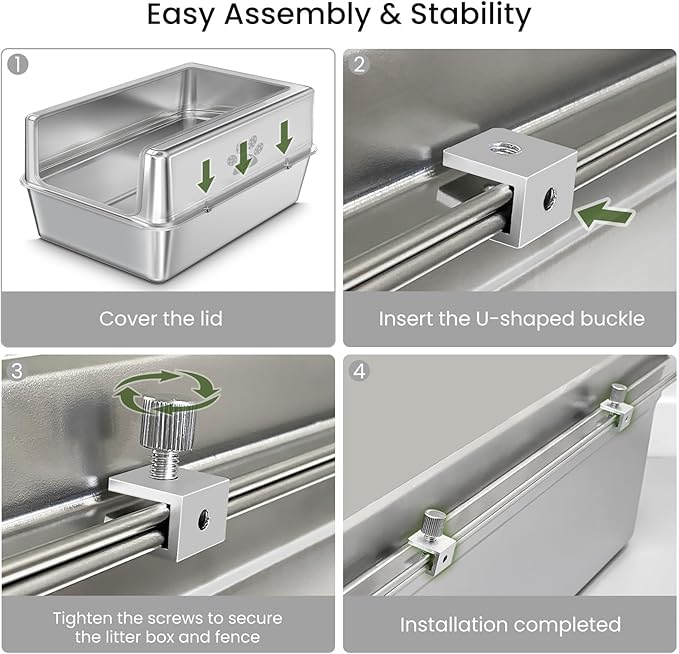 Easy Assembly & Stability

1

Cover the lid

2

Insert the U-shaped buckle

3

Tighten the screws to secure the litter box and fence

4

Installation completed