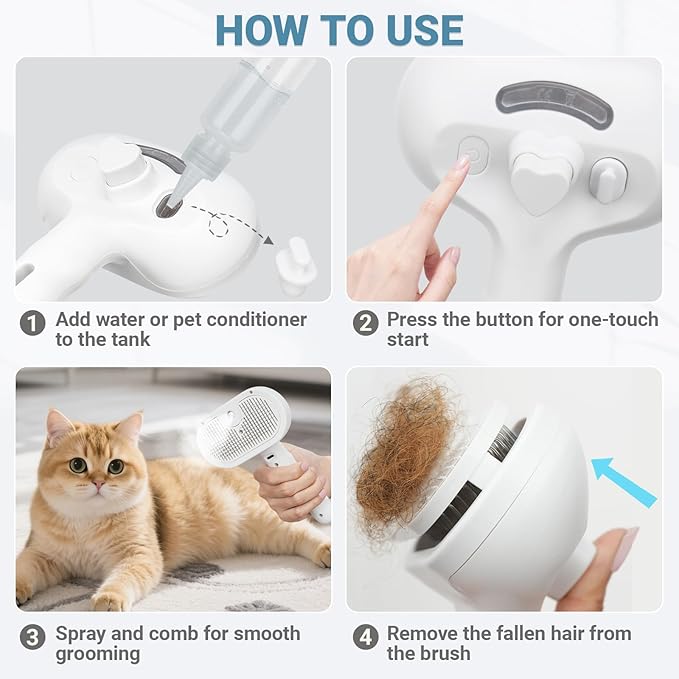 HOW TO USE

1 Add water or pet conditioner to the tank

2 Press the button for one-touch start

3 Spray and comb for smooth grooming

4 Remove the fallen hair from the brush