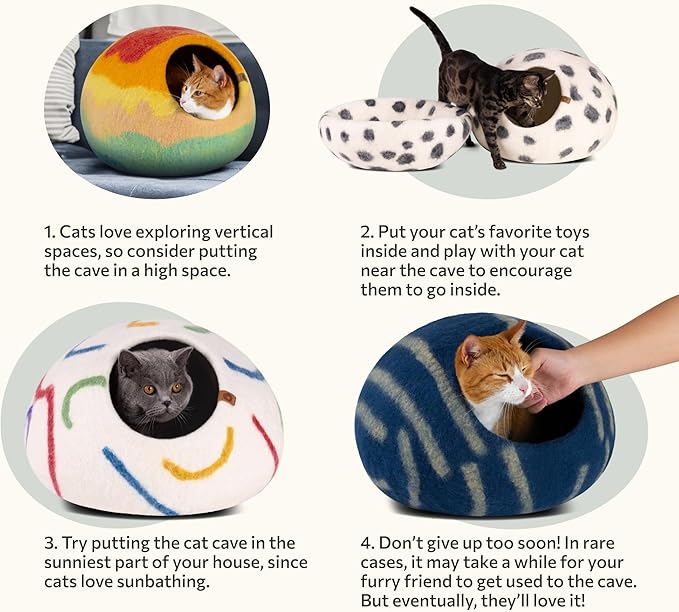 1. Cats love exploring vertical spaces, so consider putting the cave in a high space.

2. Put your cat's favorite toys inside and play with your cat near the cave to encourage them to go inside.

3. Try putting the cat cave in the sunniest part of your house, since cats love sunbathing.

4. Don't give up too soon! In rare cases, it may take a while for your furry friend to get used to the cave. But eventually, they'll love it!