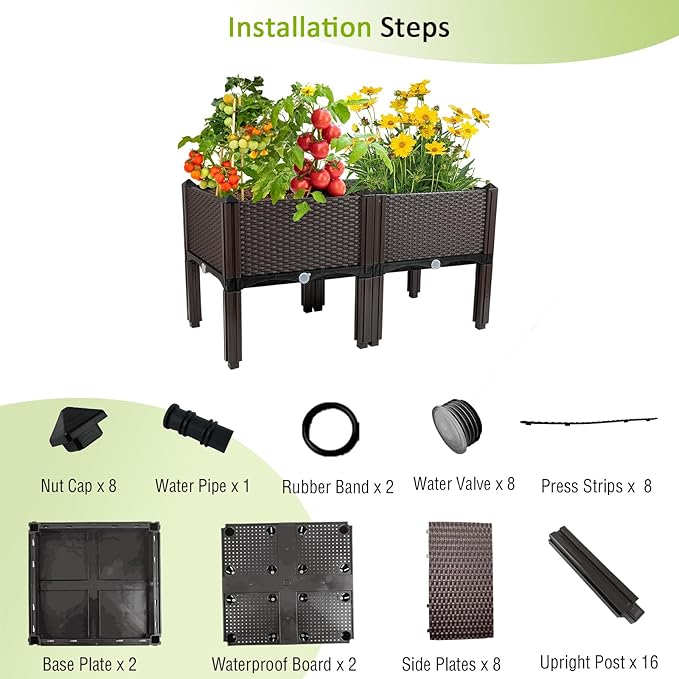 Installation Steps

Nut Cap x 8

Water Pipe x 1

Rubber Band x 2

Water Valve x 8

Press Strips x 8

Base Plate x 2

Waterproof Board x 2

Side Plates x 8

Upright Post x 16