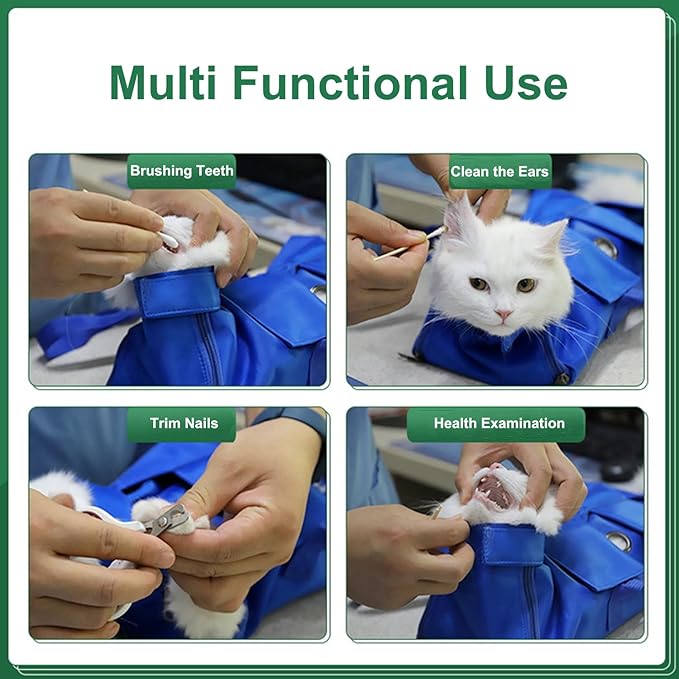 Multi Functional Use

Brushing Teeth

Clean the Ears

Trim Nails

Health Examination