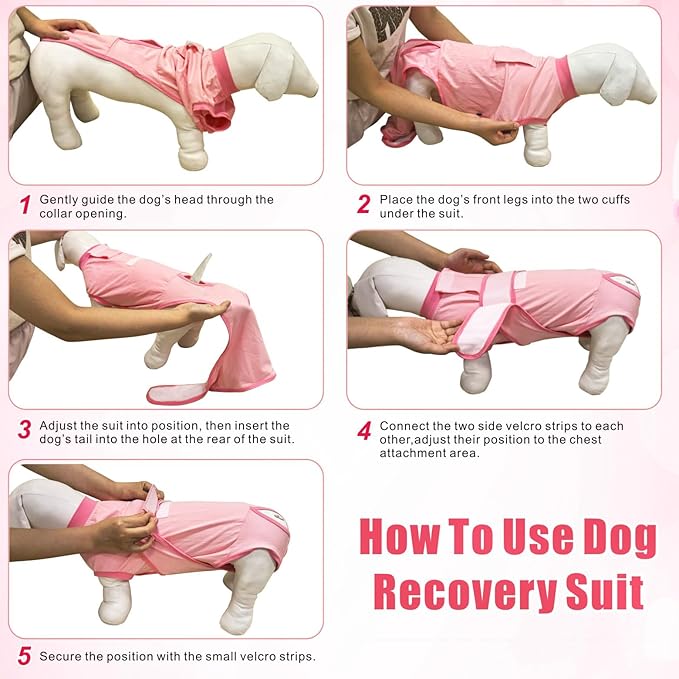 1 Gently guide the dog's head through the collar opening.

2 Place the dog's front legs into the two cuffs under the suit.

3 Adjust the suit into position, then insert the dog's tail into the hole at the rear of the suit.

4 Connect the two side velcro strips to each other,adjust their position to the chest attachment area.

5 Secure the position with the small velcro strips.

How To Use Dog Recovery Suit