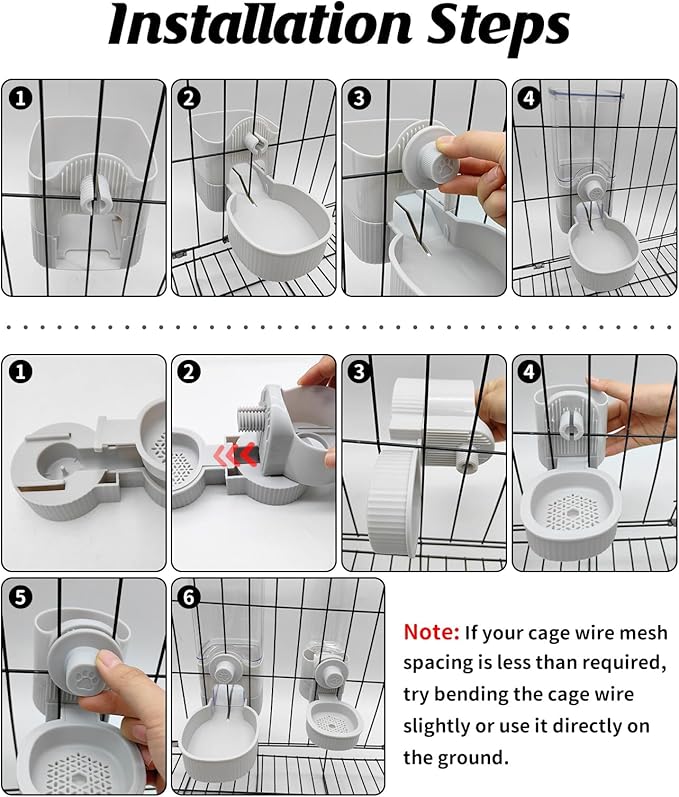 Installation Steps

1

2

3

4

1

2

3

4

5

6

Note: If your cage wire mesh spacing is less than required, try bending the cage wire slightly or use it directly on the ground.