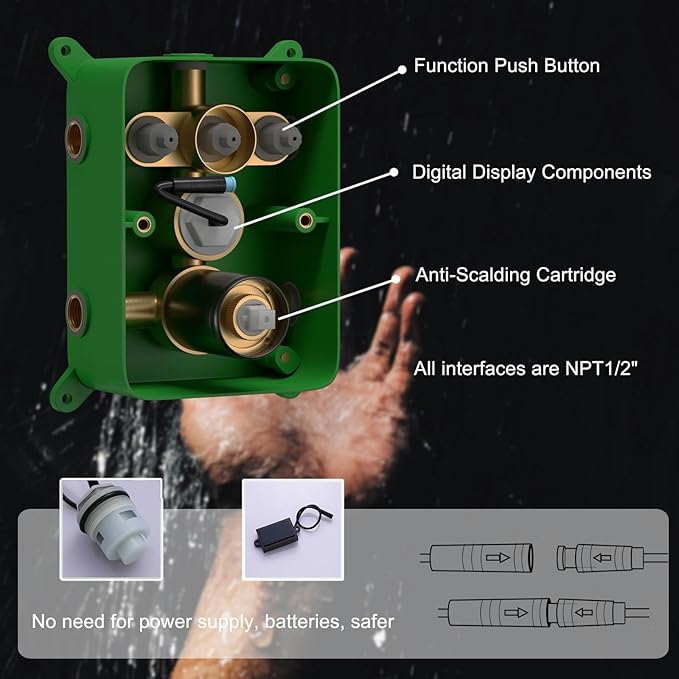 Function Push Button

Digital Display Components

Anti-Scalding Cartridge

All interfaces are NPT1/2"

No need for power supply, batteries, safer