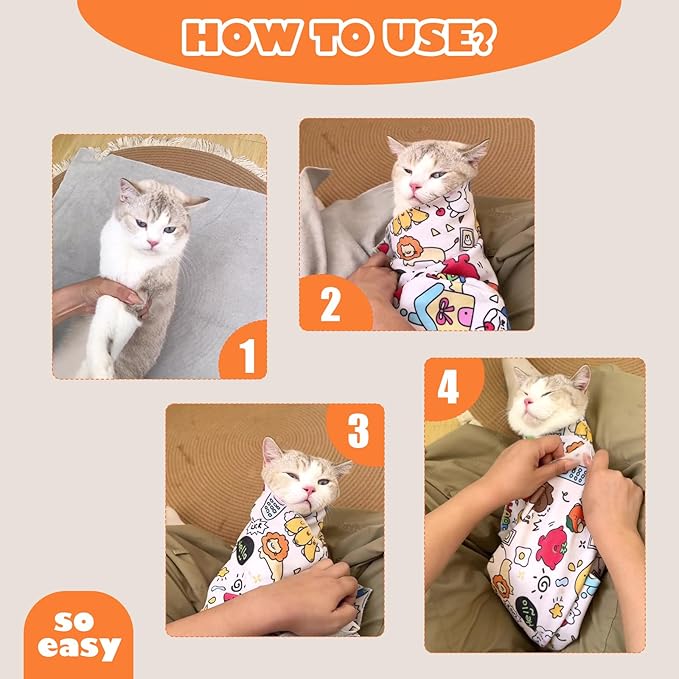 HOW TO USE?

1

2

3

4

so easy