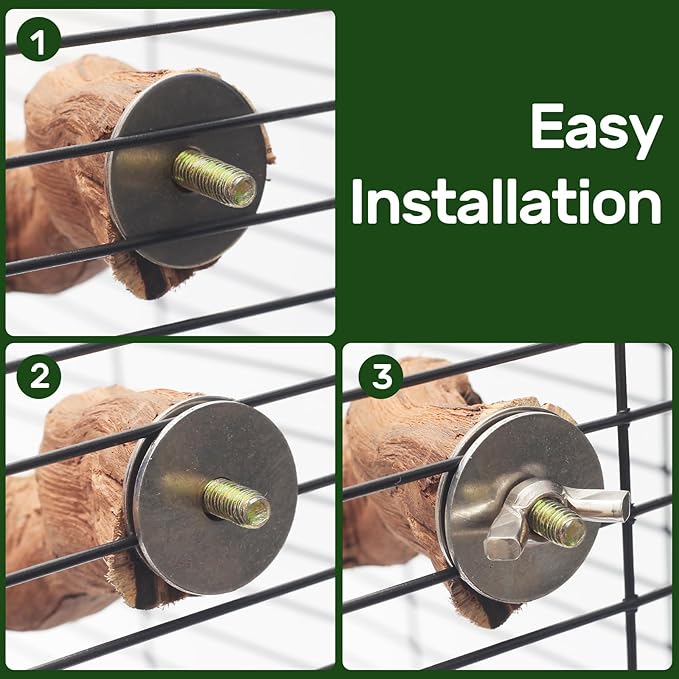 1

Easy Installation

2

3