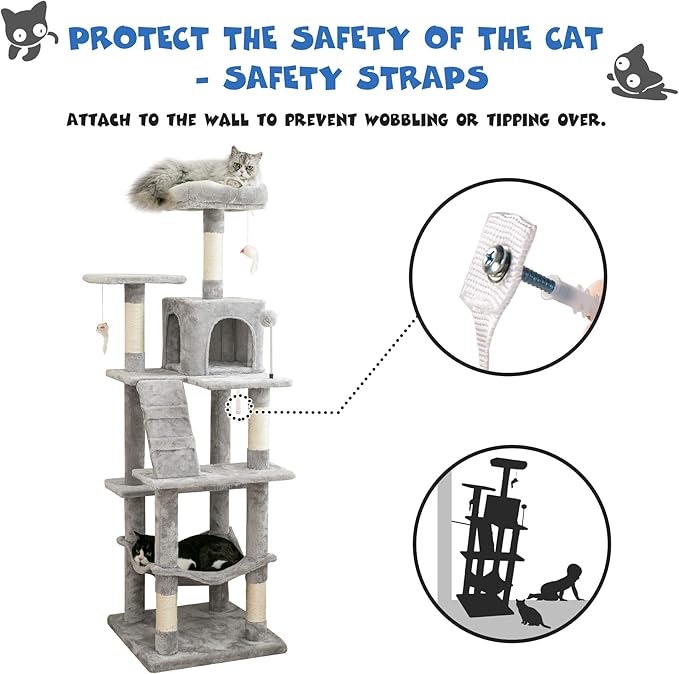 PROTECT THE SAFETY OF THE CAT - SAFETY STRAPS

ATTACH TO THE WALL TO PREVENT WOBBLING OR TIPPING OVER.