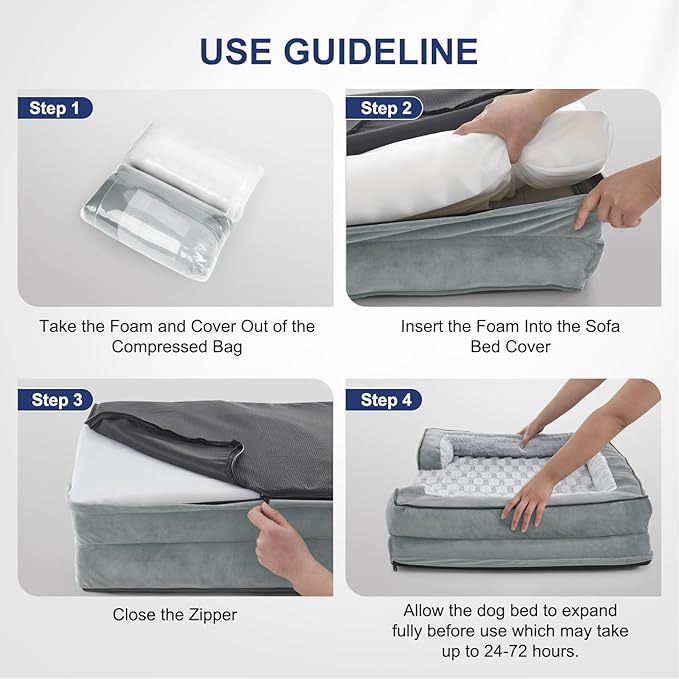 USE GUIDELINE

Step 1

Take the Foam and Cover Out of the Compressed Bag

Step 2

Insert the Foam Into the Sofa Bed Cover

Step 3

Close the Zipper

Step 4

Allow the dog bed to expand fully before use which may take up to 24-72 hours.