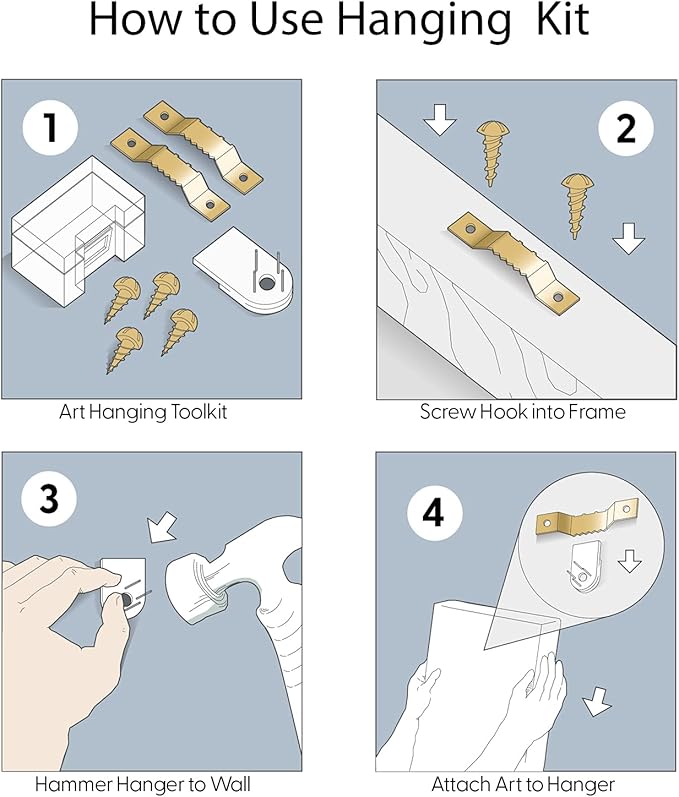 How to Use Hanging Kit

1

Art Hanging Toolkit

2

Screw Hook into Frame

3

Hammer Hanger to Wall

4

Attach Art to Hanger