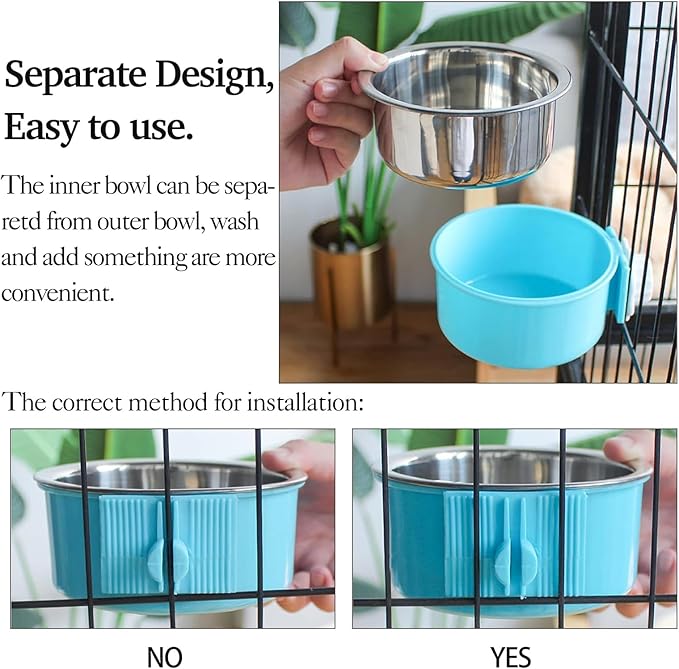 Separate Design,
Easy to use.

The inner bowl can be separetd from outer bowl, wash and add something are more convenient.

The correct method for installation:

NO

YES