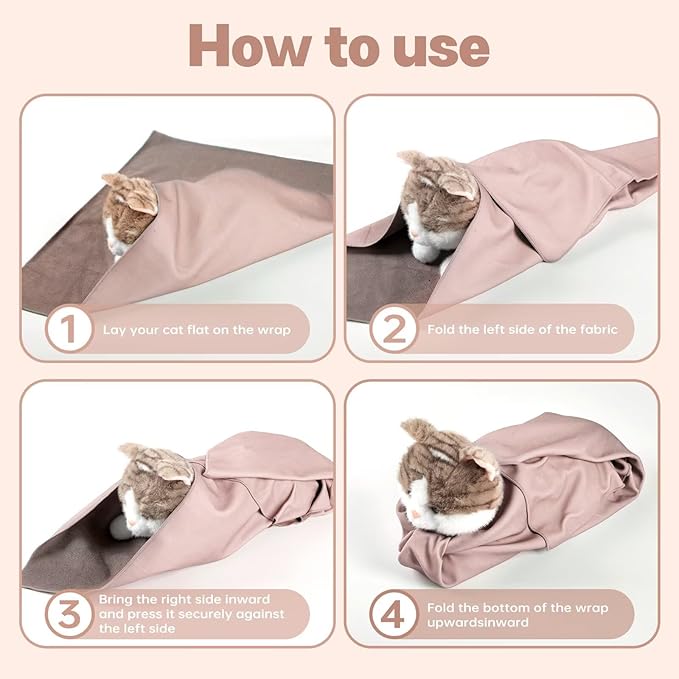 How to use

1 Lay your cat flat on the wrap

2 Fold the left side of the fabric

3 Bring the right side inward and press it securely against the left side

4 Fold the bottom of the wrap upwardsinward