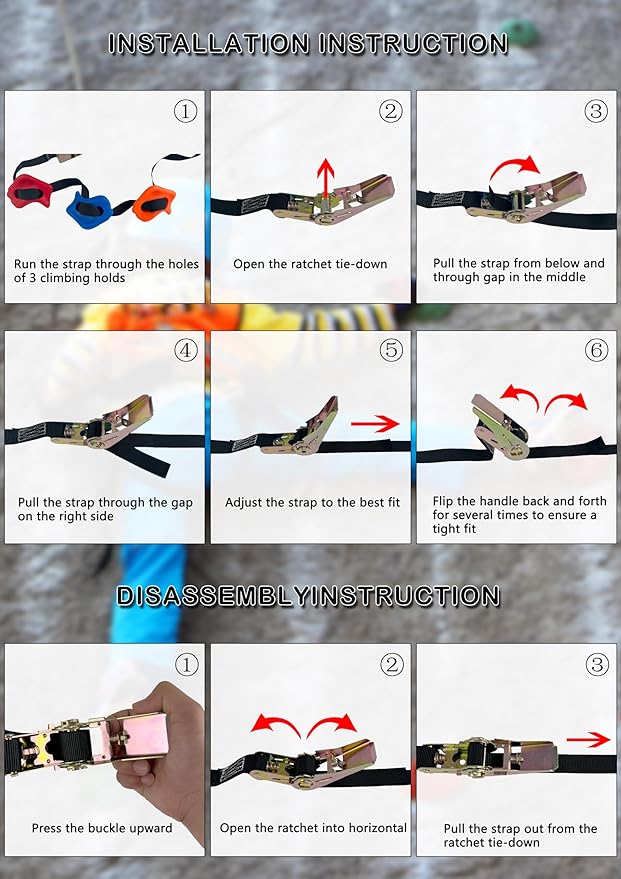 INSTALLATION INSTRUCTION

①

Run the strap through the holes of 3 climbing holds

②

Open the ratchet tie-down

③

Pull the strap from below and through gap in the middle

④

Pull the strap through the gap on the right side

⑤

Adjust the strap to the best fit

⑥

Flip the handle back and forth for several times to ensure a tight fit

DISASSEMBLYINSTRUCTION

①

Press the buckle upward

②

Open the ratchet into horizontal

③

Pull the strap out from the ratchet tie-down