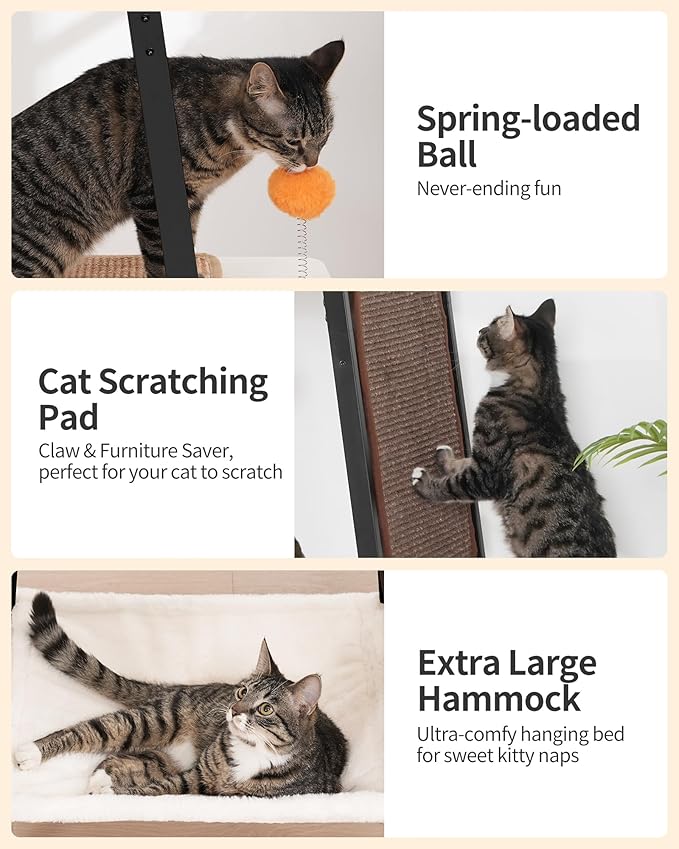 Spring-loaded Ball

Never-ending fun

Cat Scratching Pad

Claw & Furniture Saver, perfect for your cat to scratch

Extra Large Hammock

Ultra-comfy hanging bed for sweet kitty naps