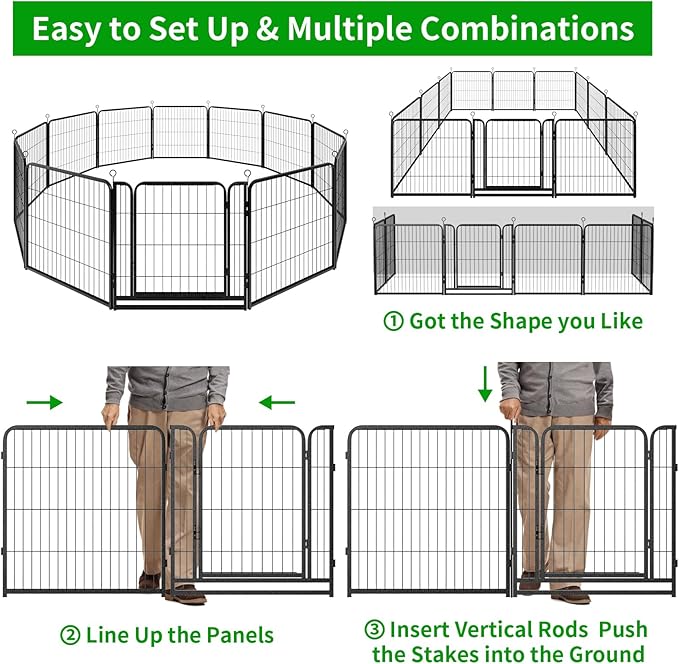 Easy to Set Up & Multiple Combinations

① Got the Shape you Like

② Line Up the Panels

③ Insert Vertical Rods Push the Stakes into the Ground