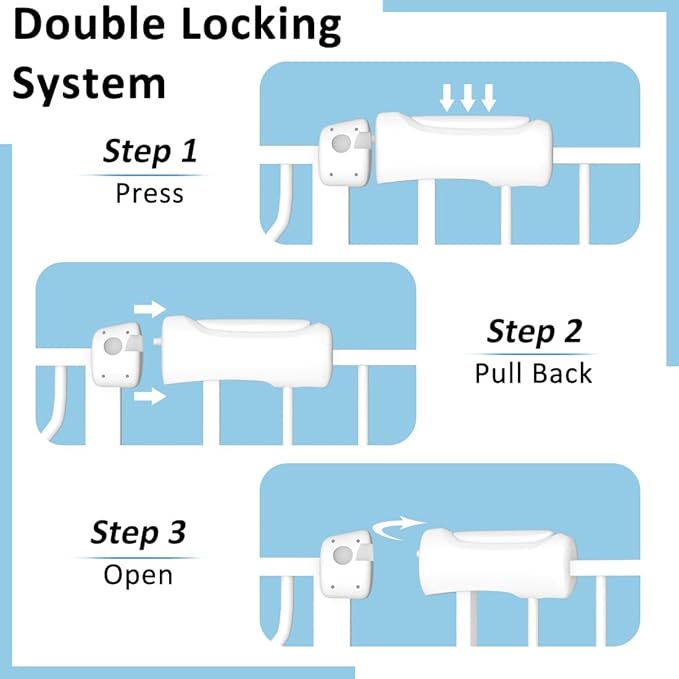 Double Locking System

Step 1
Press

Step 2
Pull Back

Step 3
Open