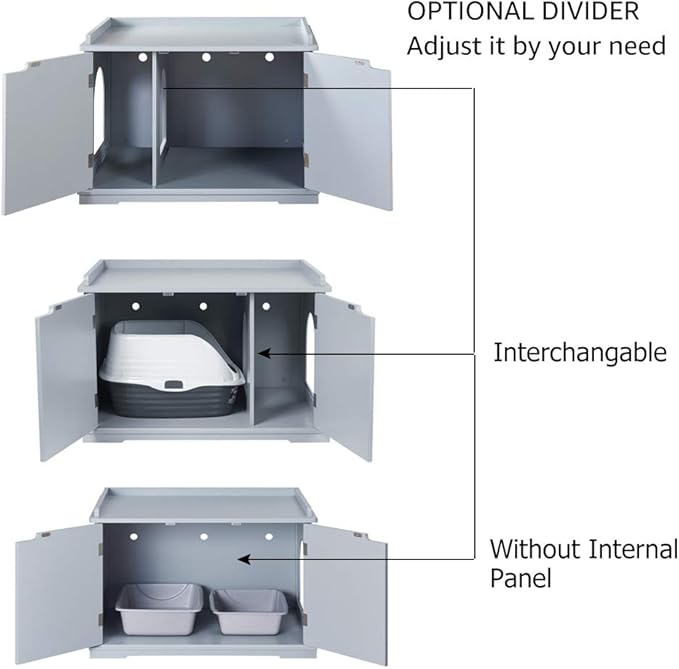 OPTIONAL DIVIDER
Adjust it by your need

Interchangable

Without Internal Panel