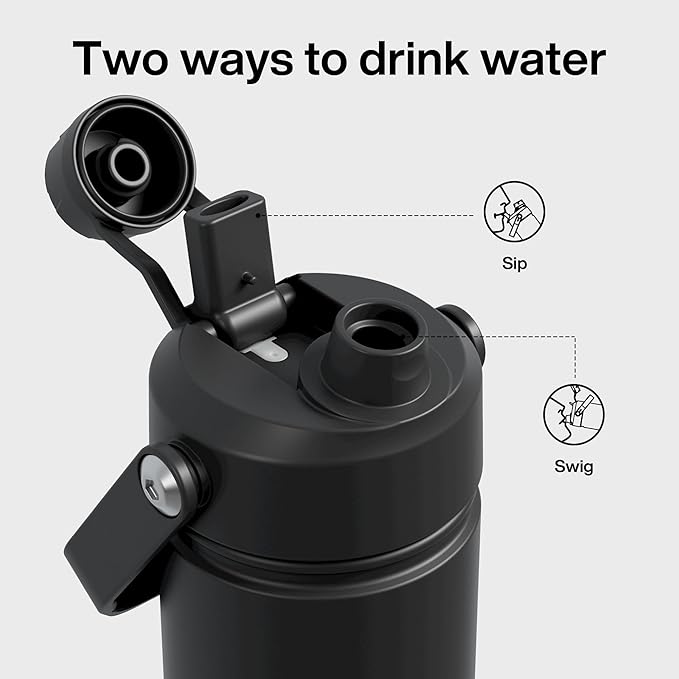 Two ways to drink water

Sip

Swig