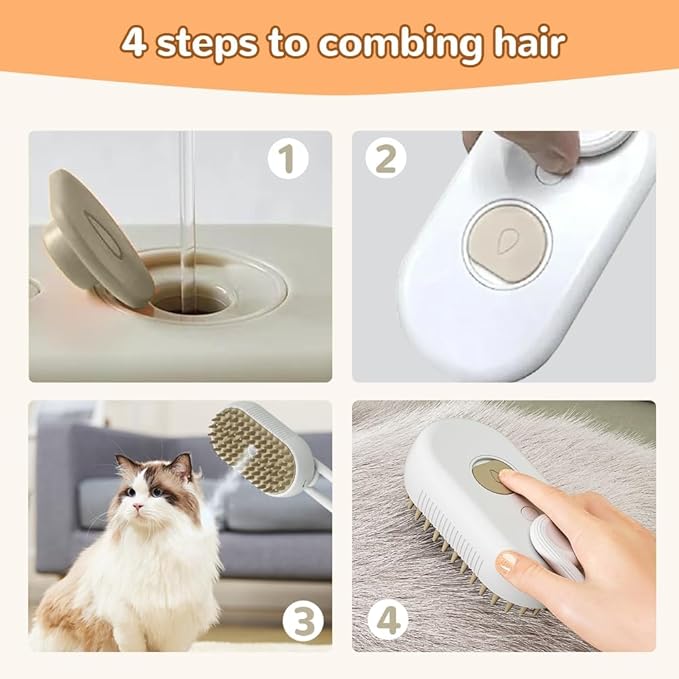 4 steps to combing hair

1

2

3

4