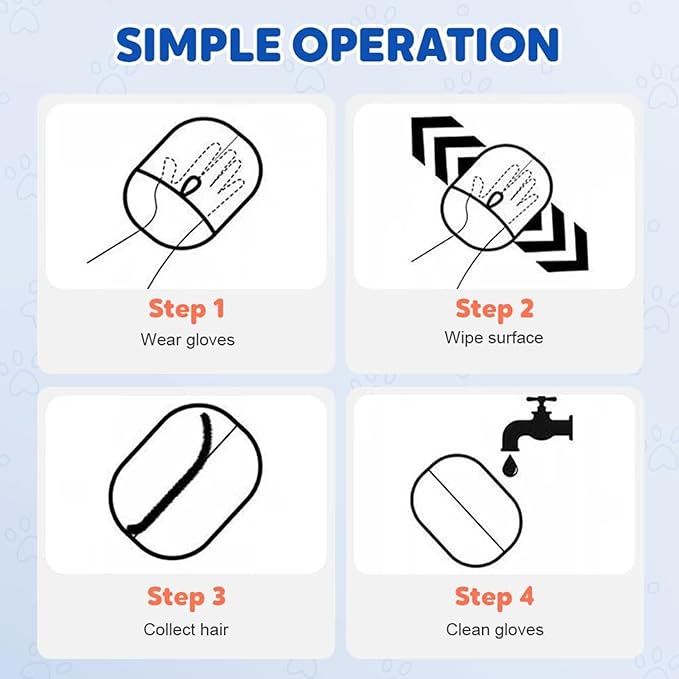 SIMPLE OPERATION

Step 1
Wear gloves

Step 2
Wipe surface

Step 3
Collect hair

Step 4
Clean gloves