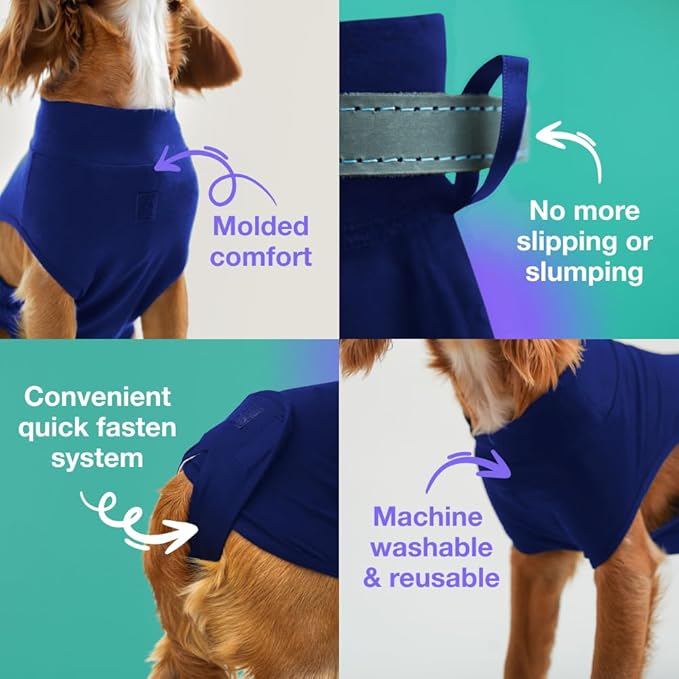 Molded comfort

No more slipping or slumping

Convenient quick fasten system

Machine washable & reusable