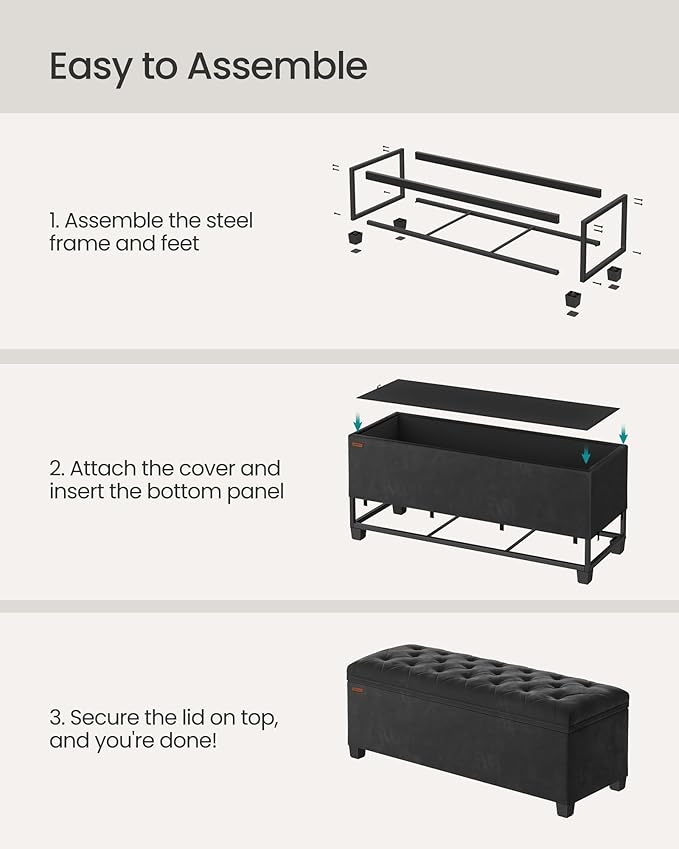 Easy to Assemble

1. Assemble the steel frame and feet

2. Attach the cover and insert the bottom panel

3. Secure the lid on top, and you're done!