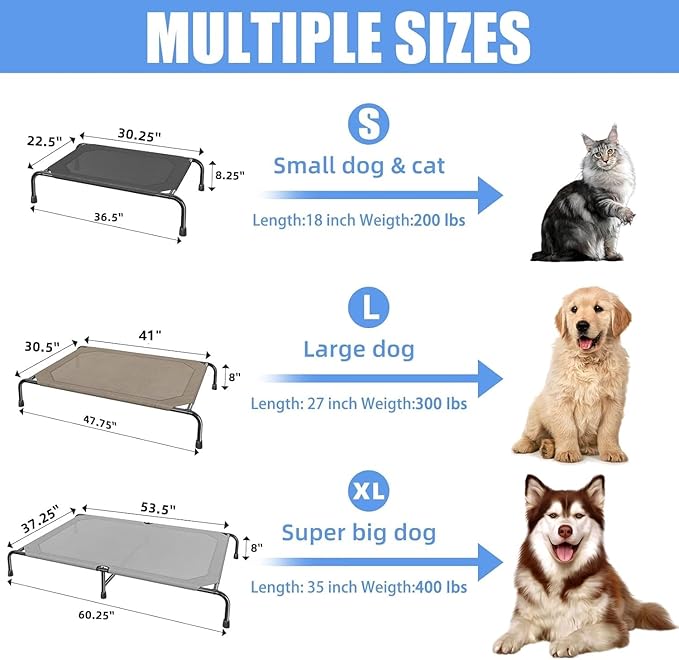 MULTIPLE SIZES

22.5"
30.25"
8.25"
36.5"

S
Small dog & cat
Length:18 inch Weigth:200 lbs

30.5"
41"
8"
47.75"

L
Large dog
Length: 27 inch Weigth:300 lbs

37.25"
53.5"
8"
60.25"

XL
Super big dog
Length: 35 inch Weigth:400 lbs