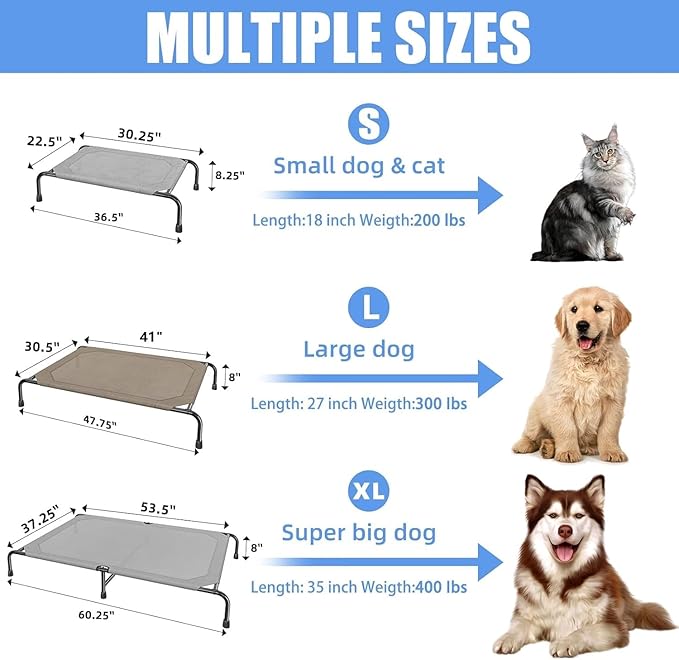 MULTIPLE SIZES

22.5"
30.25"
8.25"
36.5"

S
Small dog & cat
Length:18 inch Weigth:200 lbs

30.5"
41"
8"
47.75"

L
Large dog
Length: 27 inch Weigth:300 lbs

37.25"
53.5"
8"
60.25"

XL
Super big dog
Length: 35 inch Weigth:400 lbs