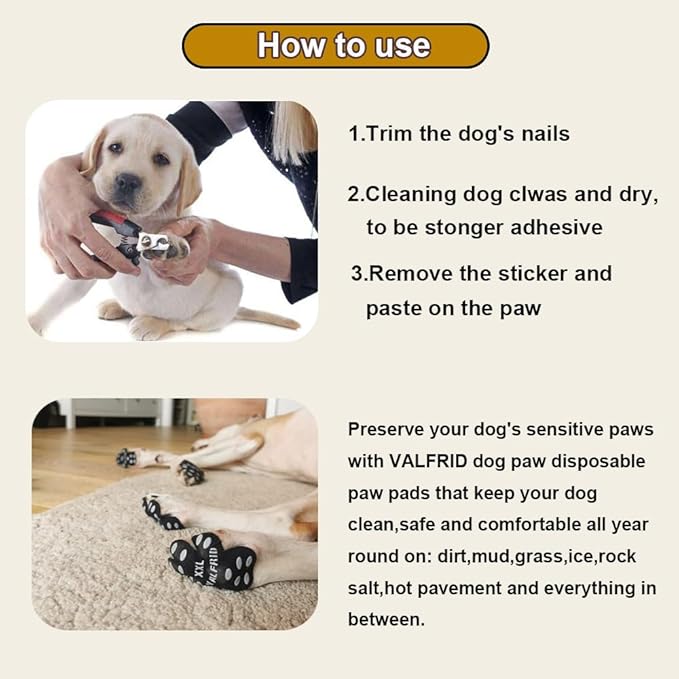 How to use

1.Trim the dog's nails

2.Cleaning dog clwas and dry, to be stonger adhesive

3.Remove the sticker and paste on the paw

XXL
VALFRID

Preserve your dog's sensitive paws with VALFRID dog paw disposable paw pads that keep your dog clean,safe and comfortable all year round on: dirt,mud,grass,ice,rock salt,hot pavement and everything in between.