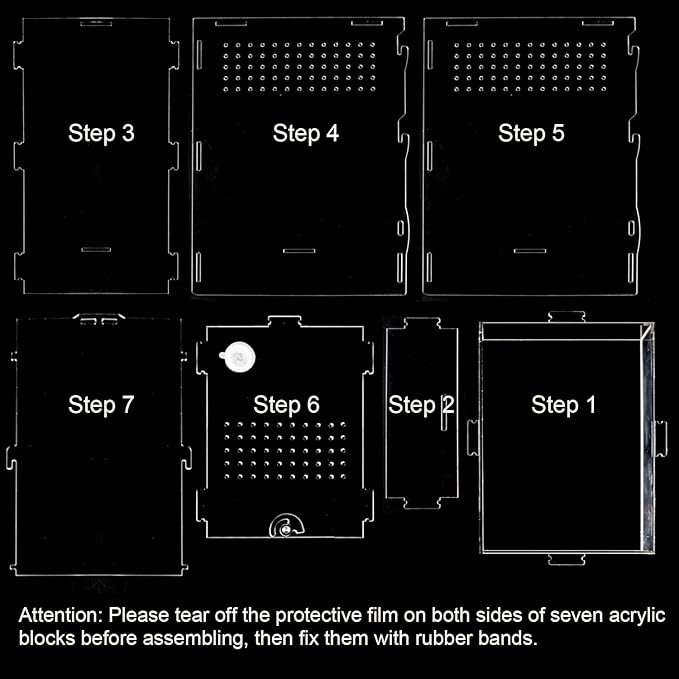 Step 3

Step 4

Step 5

Step 7

Step 6

Step 2

Step 1

Attention: Please tear off the protective film on both sides of seven acrylic blocks before assembling, then fix them with rubber bands.