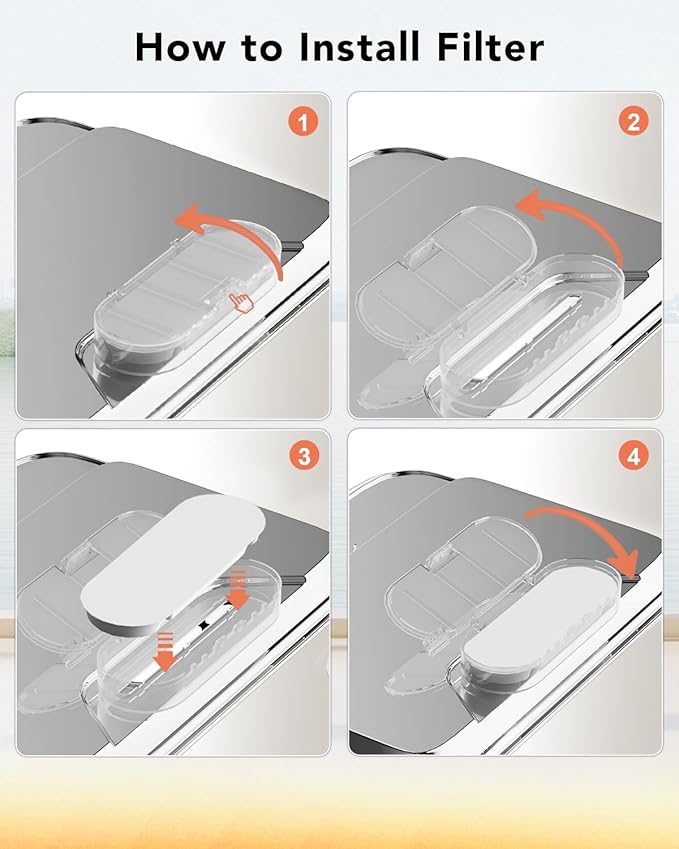 How to Install Filter

1

2

3

4