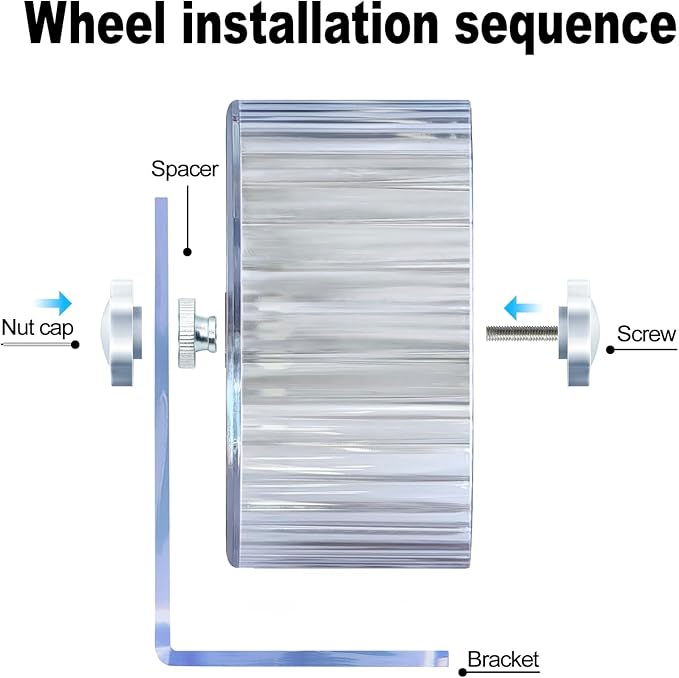 Wheel installation sequence

Spacer

Nut cap

Screw

Bracket