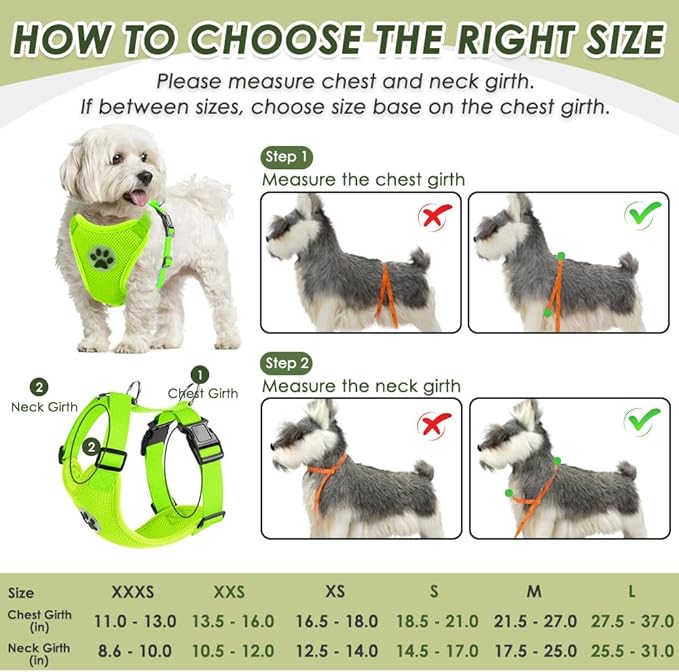 HOW TO CHOOSE THE RIGHT SIZE

Please measure chest and neck girth.
If between sizes, choose size base on the chest girth.

Step 1
Measure the chest girth

Step 2
Measure the neck girth

2
Neck Girth

1
Chest Girth

2

| Size | XXXS | XXS | XS | S | M | L |
|---|---|---|---|---|---|---|
| Chest Girth (in) | 11.0 - 13.0 | 13.5 - 16.0 | 16.5 - 18.0 | 18.5 - 21.0 | 21.5 - 27.0 | 27.5 - 37.0 |
| Neck Girth (in) | 8.6 - 10.0 | 10.5 - 12.0 | 12.5 - 14.0 | 14.5 - 17.0 | 17.5 - 25.0 | 25.5 - 31.0 |