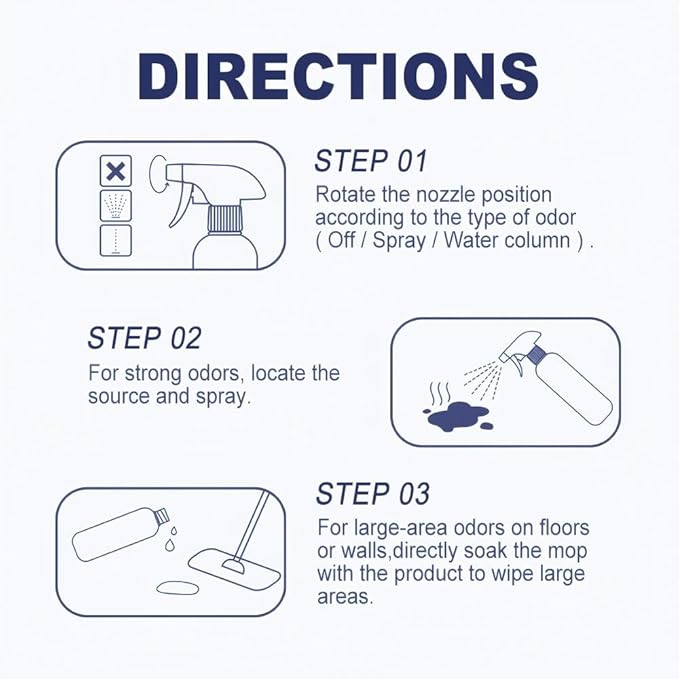 DIRECTIONS

STEP 01
Rotate the nozzle position according to the type of odor ( Off / Spray / Water column ) .

STEP 02
For strong odors, locate the source and spray.

STEP 03
For large-area odors on floors or walls,directly soak the mop with the product to wipe large areas.