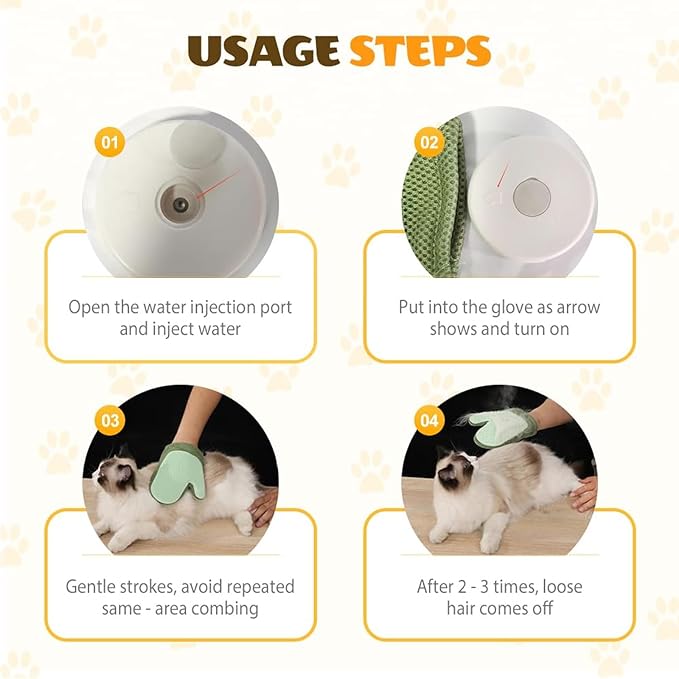 USAGE STEPS

01

Open the water injection port and inject water

02

Put into the glove as arrow shows and turn on

03

Gentle strokes, avoid repeated same - area combing

04

After 2 - 3 times, loose hair comes off