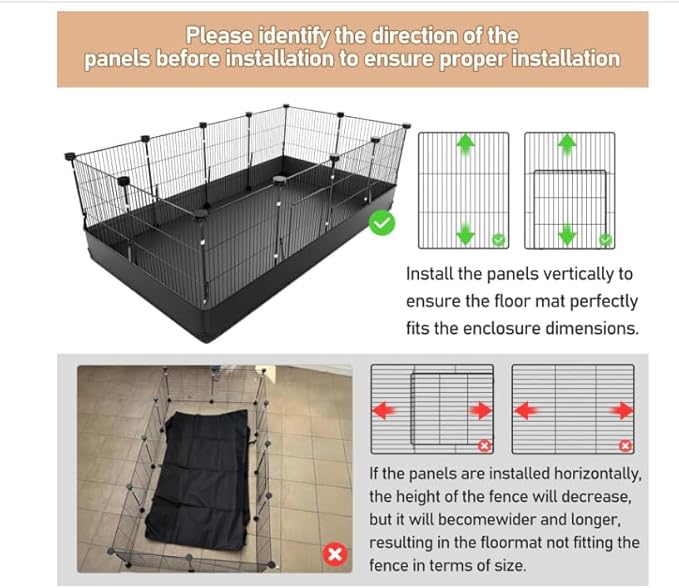 Please identify the direction of the panels before installation to ensure proper installation

Install the panels vertically to ensure the floor mat perfectly fits the enclosure dimensions.

If the panels are installed horizontally, the height of the fence will decrease, but it will becomewider and longer, resulting in the floormat not fitting the fence in terms of size.