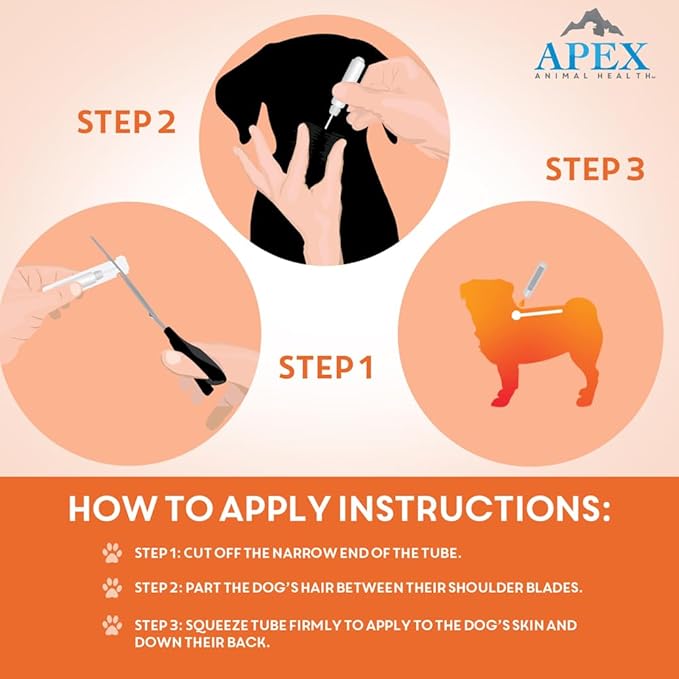 APEX
ANIMAL HEALTH™

STEP 2

STEP 3

STEP 1

HOW TO APPLY INSTRUCTIONS:

STEP 1: CUT OFF THE NARROW END OF THE TUBE.

STEP 2: PART THE DOG'S HAIR BETWEEN THEIR SHOULDER BLADES.

STEP 3: SQUEEZE TUBE FIRMLY TO APPLY TO THE DOG'S SKIN AND DOWN THEIR BACK.