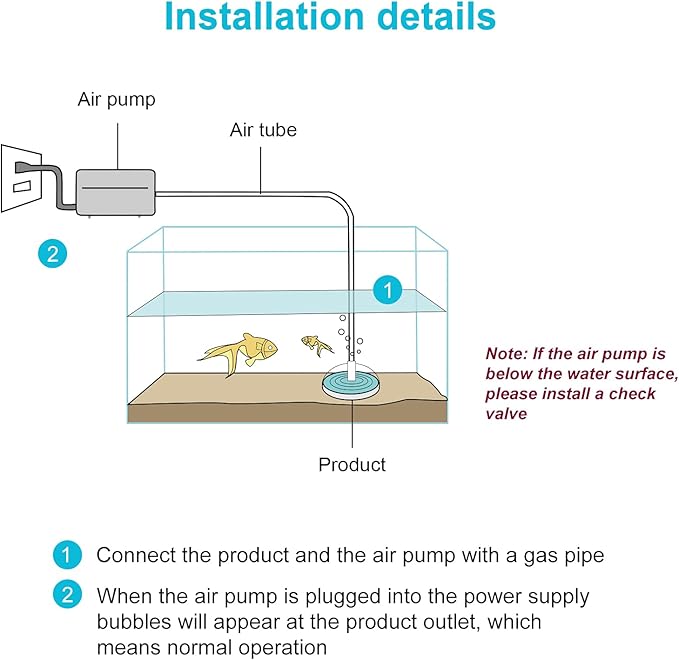 Installation details

Air pump

Air tube

2

1

Note: If the air pump is below the water surface, please install a check valve

Product

1 Connect the product and the air pump with a gas pipe

2 When the air pump is plugged into the power supply bubbles will appear at the product outlet, which means normal operation