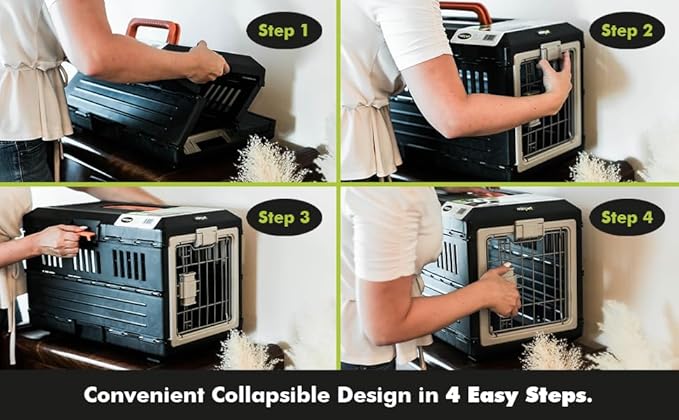 Step 1

Step 2

Step 3

Step 4

Convenient Collapsible Design in 4 Easy Steps.